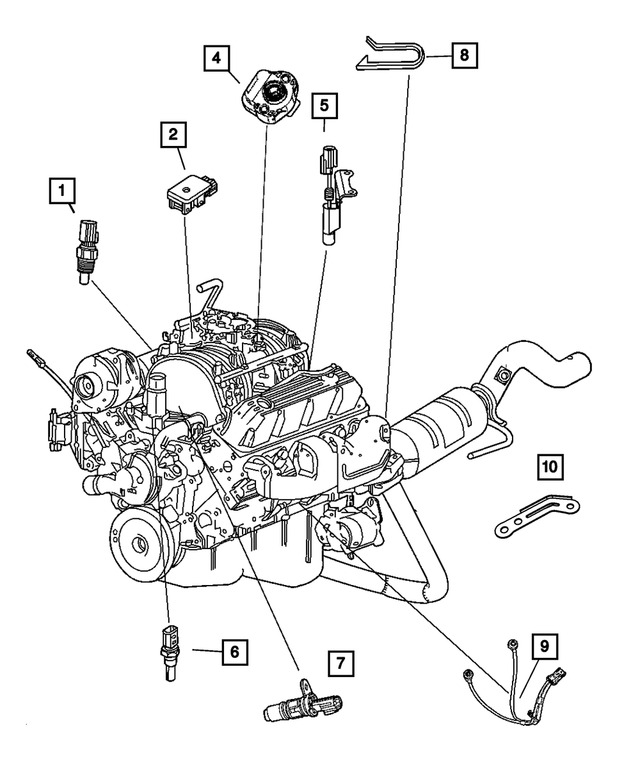 4
8
5
2
1
10
6
7
9