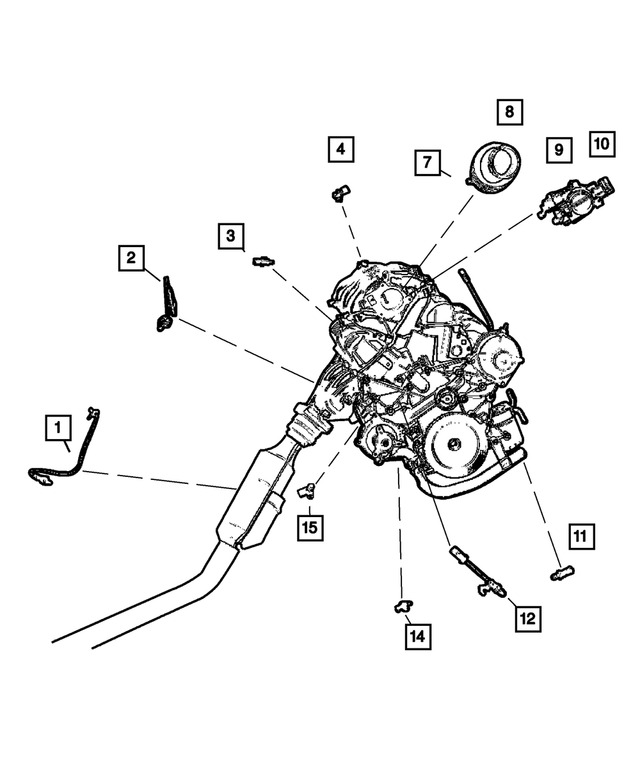 8
4
7
9
10
3
2
1
15
11
12
14