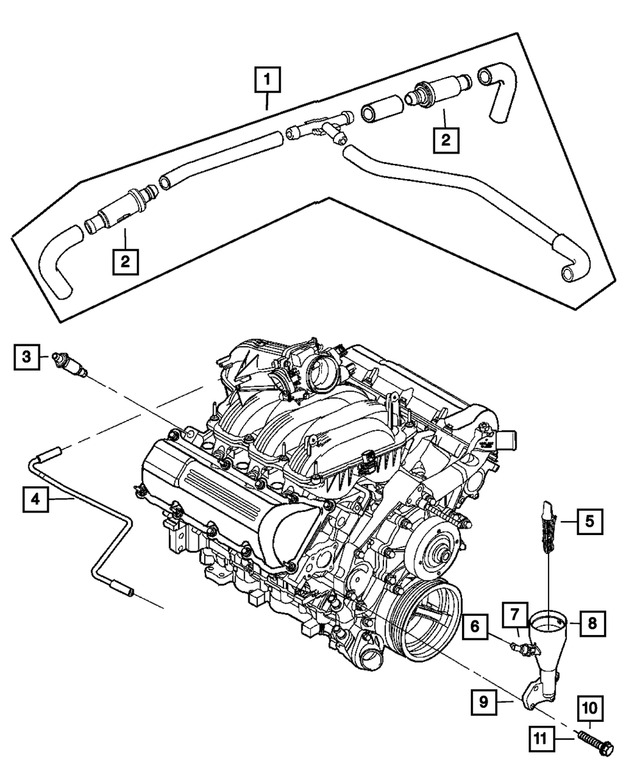 1
2
2
3
4
5
6
7
8
9
10
11