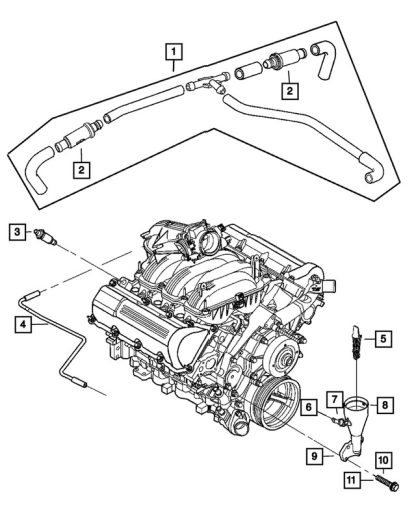 1
2
2
3
4
5
6
7
8
9
10
11