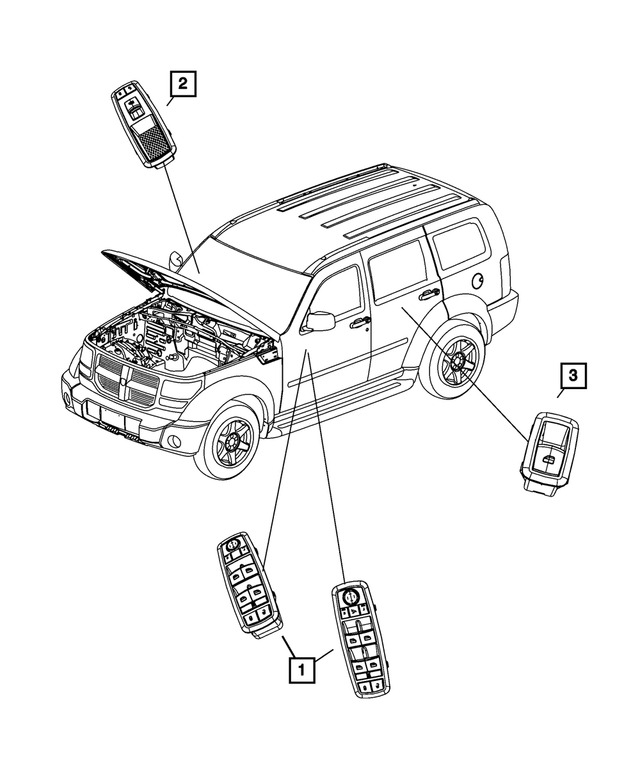 2

3

1