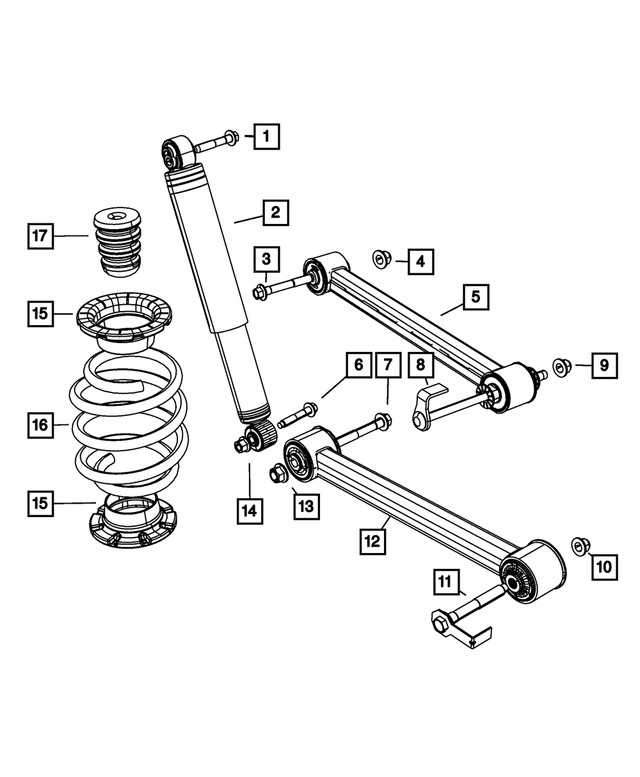 1
2
17
3
4
5
15
6
7
8
9
16
14
13
15
12
10
11